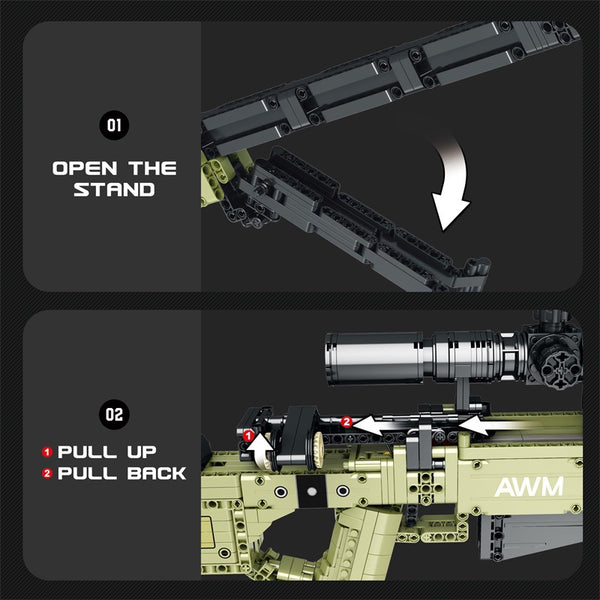 01

OPEN THE STAND

02

1 PULL UP
2 PULL BACK

1
2

AWM