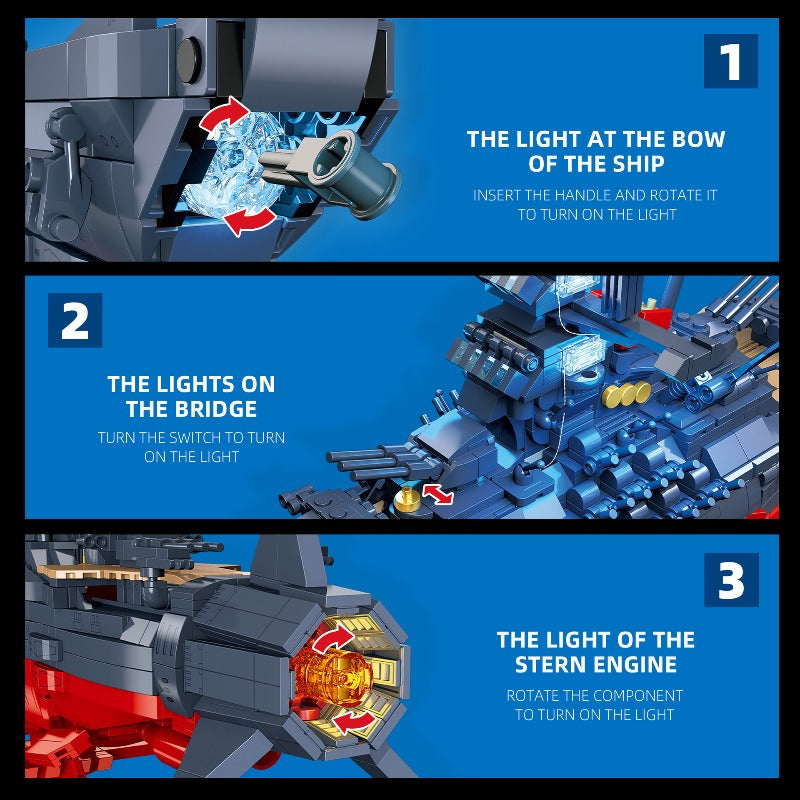 1

THE LIGHT AT THE BOW OF THE SHIP

INSERT THE HANDLE AND ROTATE IT TO TURN ON THE LIGHT

2

THE LIGHTS ON THE BRIDGE

TURN THE SWITCH TO TURN ON THE LIGHT

3

THE LIGHT OF THE STERN ENGINE

ROTATE THE COMPONENT TO TURN ON THE LIGHT