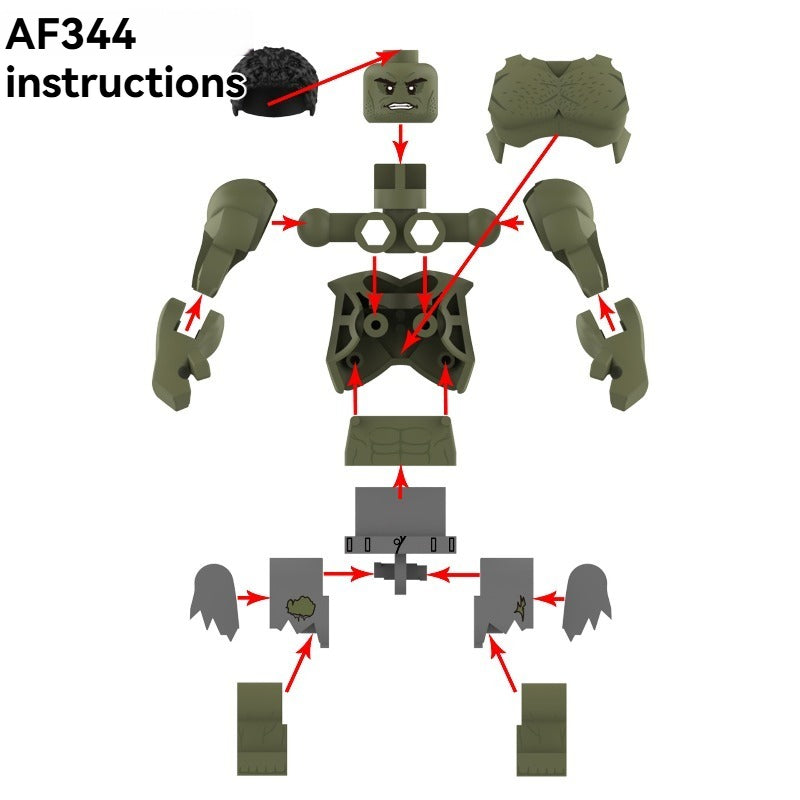 AF344
instructions