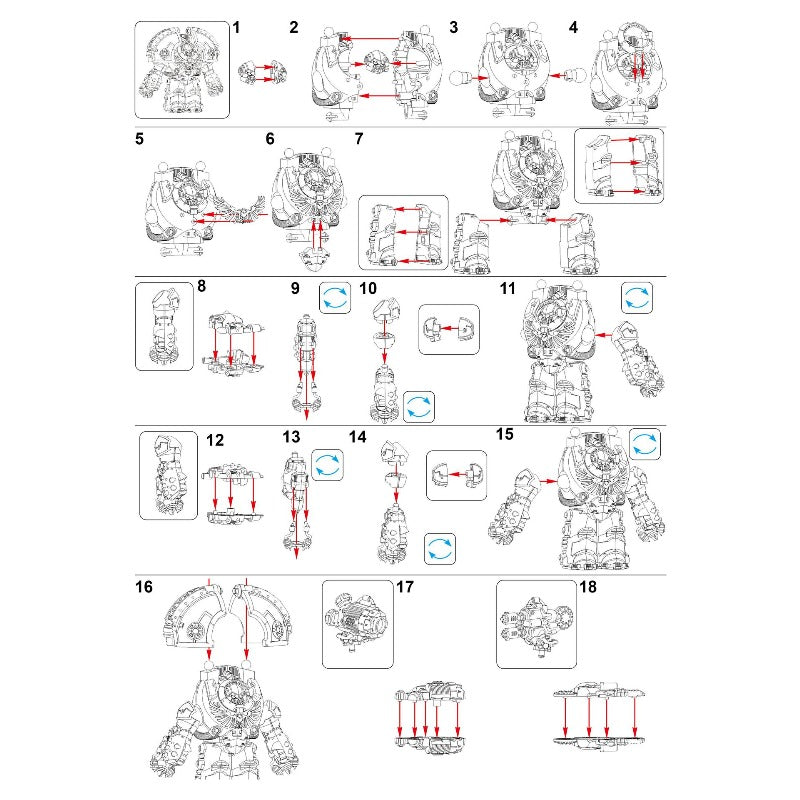 1
2
3
4
5
6
7
8
9
10
11
12
13
14
15
16
17
18