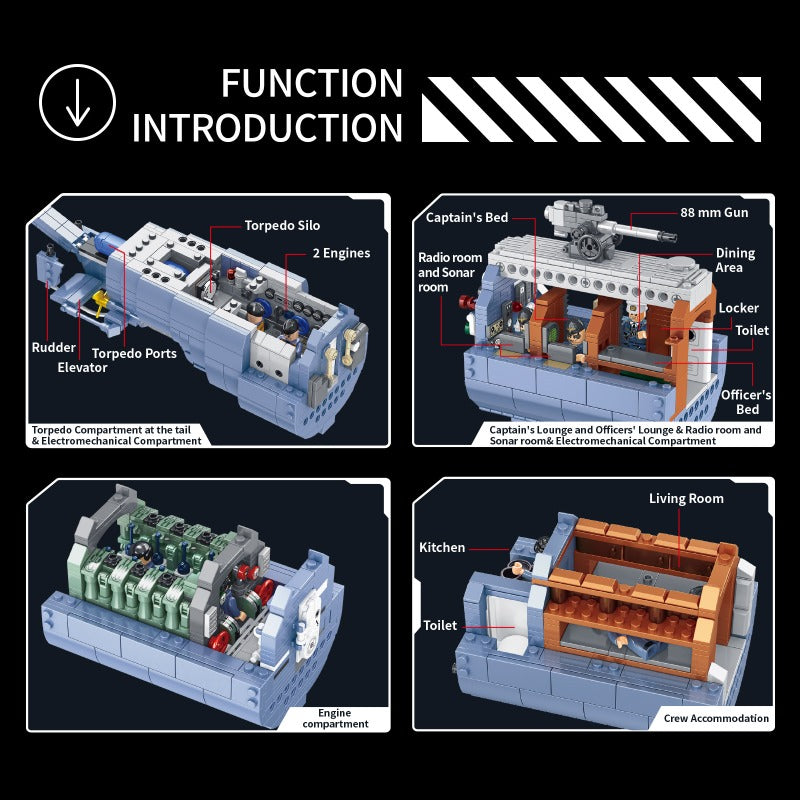 FUNCTION
INTRODUCTION

Torpedo Silo
2 Engines
Rudder
Elevator
Torpedo Ports
Torpedo Compartment at the tail & Electromechanical Compartment

Captain's Bed
88 mm Gun
Radio room and Sonar room
Dining Area
Locker
Toilet
Officer's Bed
Captain's Lounge and Officers' Lounge & Radio room and Sonar room& Electromechanical Compartment

Engine compartment

Living Room
Kitchen
Toilet
Crew Accommodation