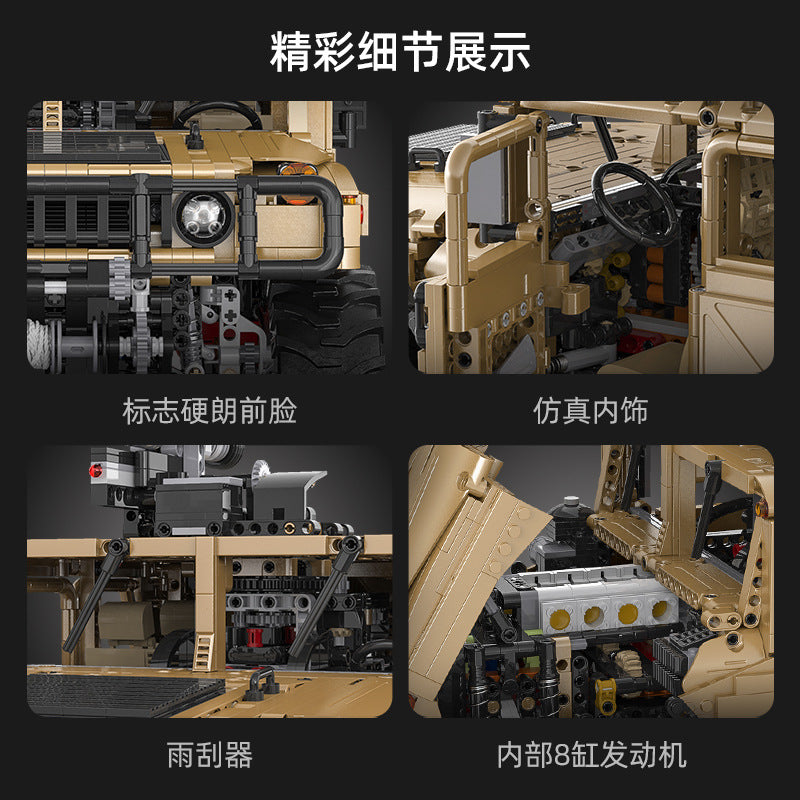 精彩细节展示

标志硬朗前脸

仿真内饰

雨刮器

内部8缸发动机