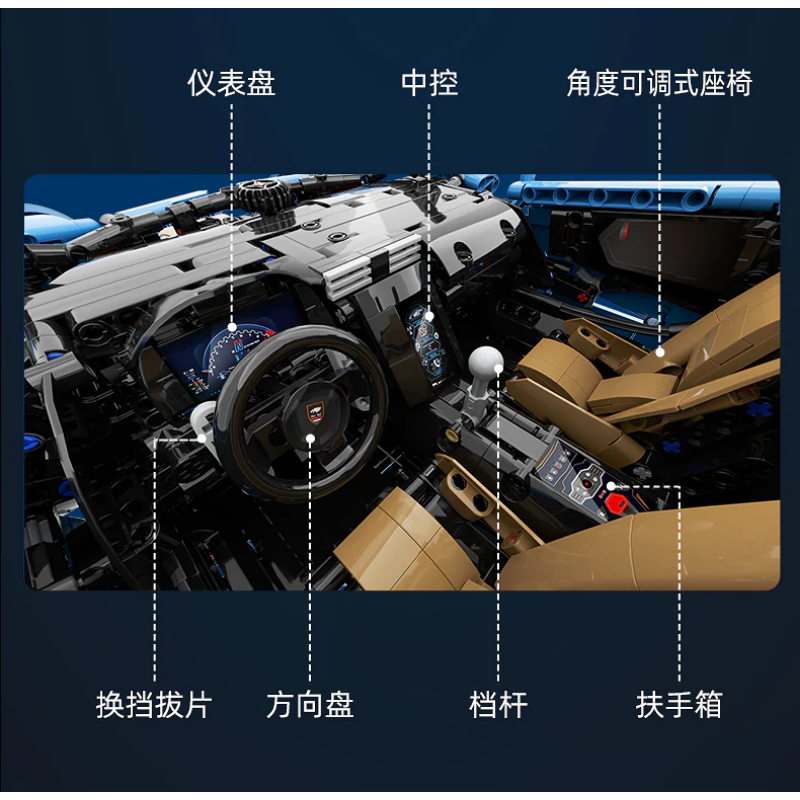 仪表盘

中控

角度可调式座椅

换挡拔片

方向盘

档杆

扶手箱