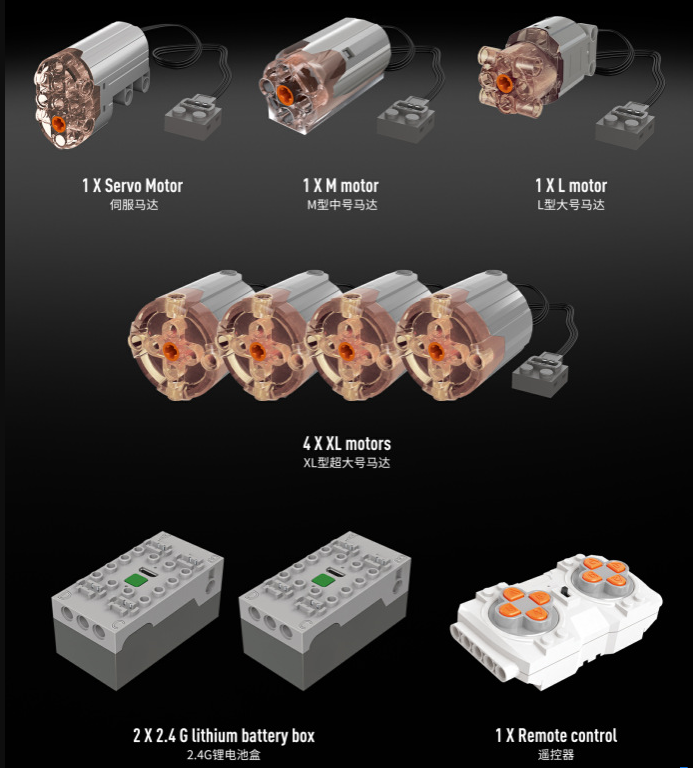 1 X Servo Motor
伺服马达

1 X M motor
M型中号马达

1 X L motor
L型大号马达

4 X XL motors
XL型超大号马达

2 X 2.4 G lithium battery box
2.4G锂电池盒

1 X Remote control
遥控器