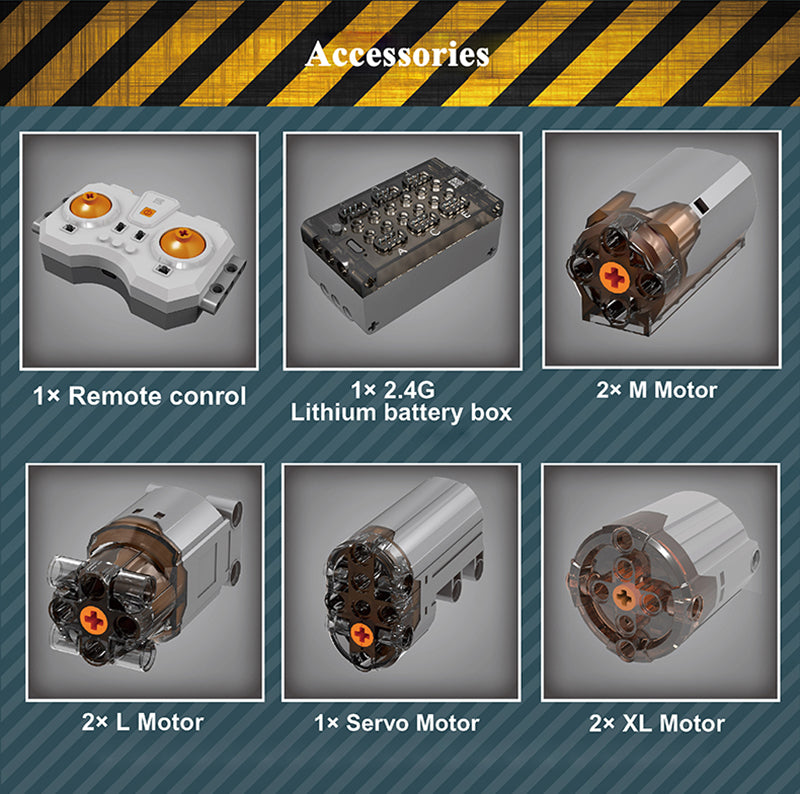 Accessories

1× Remote conrol

1× 2.4G
Lithium battery box

2× M Motor

2× L Motor

1× Servo Motor

2× XL Motor