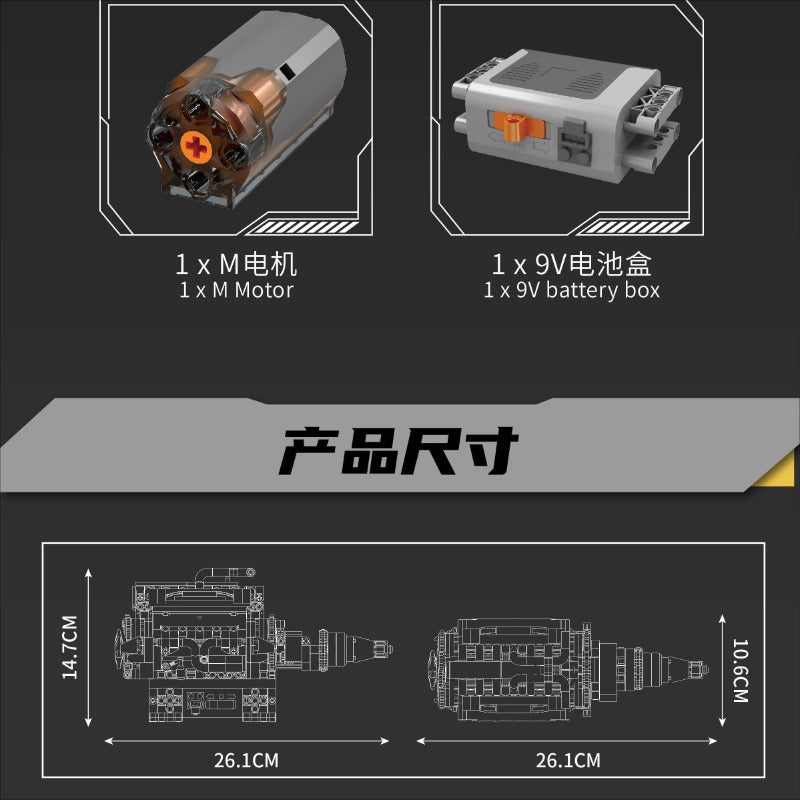 1 x M电机
1 x M Motor

1 x 9V电池盒
1 x 9V battery box

产品尺寸

14.7CM

26.1CM

10.6CM

26.1CM