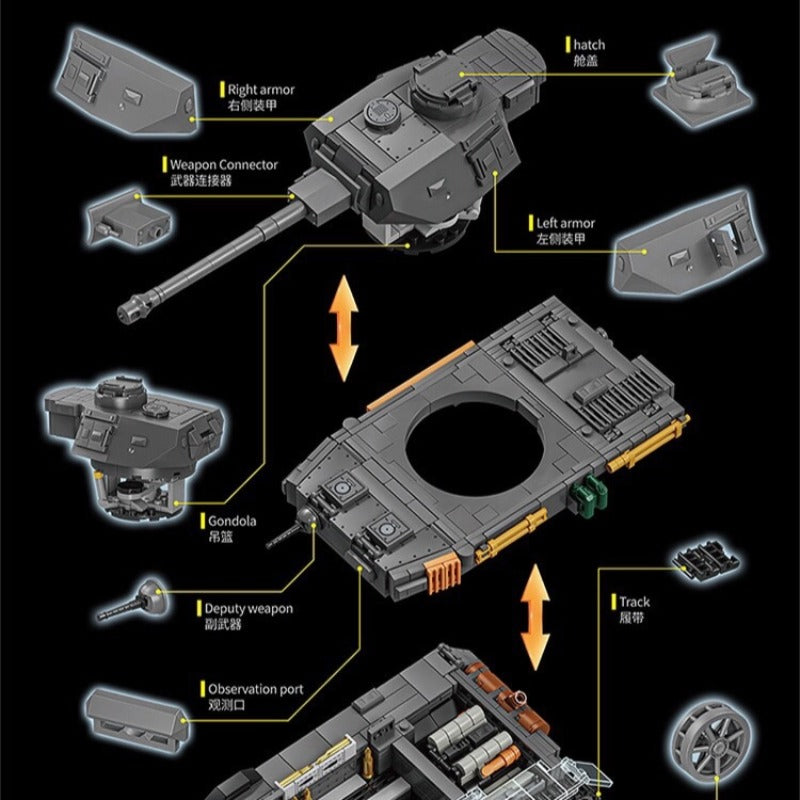 Right armor
右侧装甲

hatch
舱盖

Weapon Connector
武器连接器

Left armor
左侧装甲

Gondola
吊篮

Deputy weapon
副武器

Track
履带

Observation port
观测口