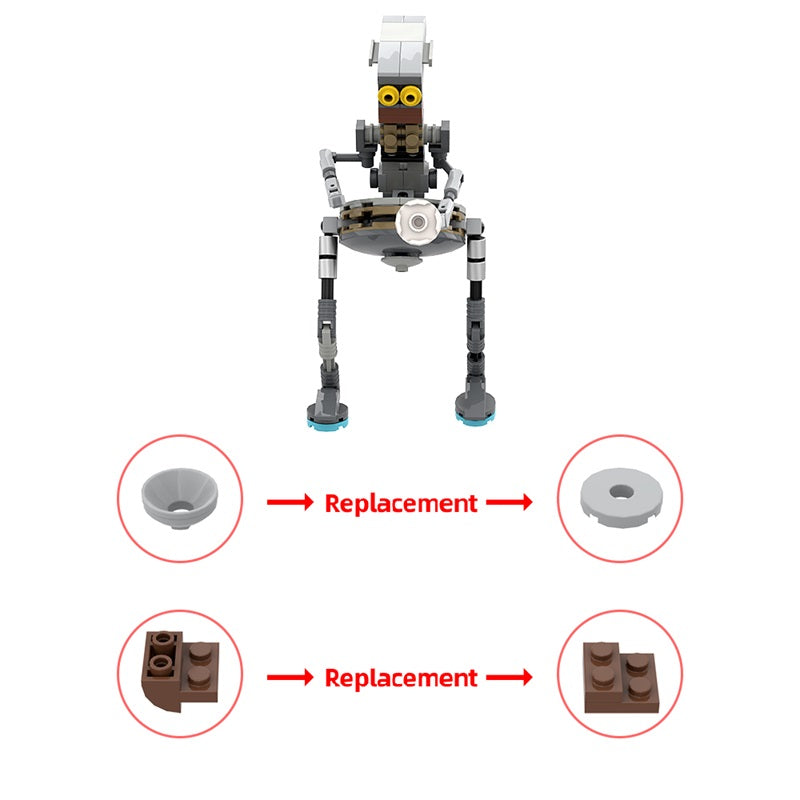 Replacement

Replacement