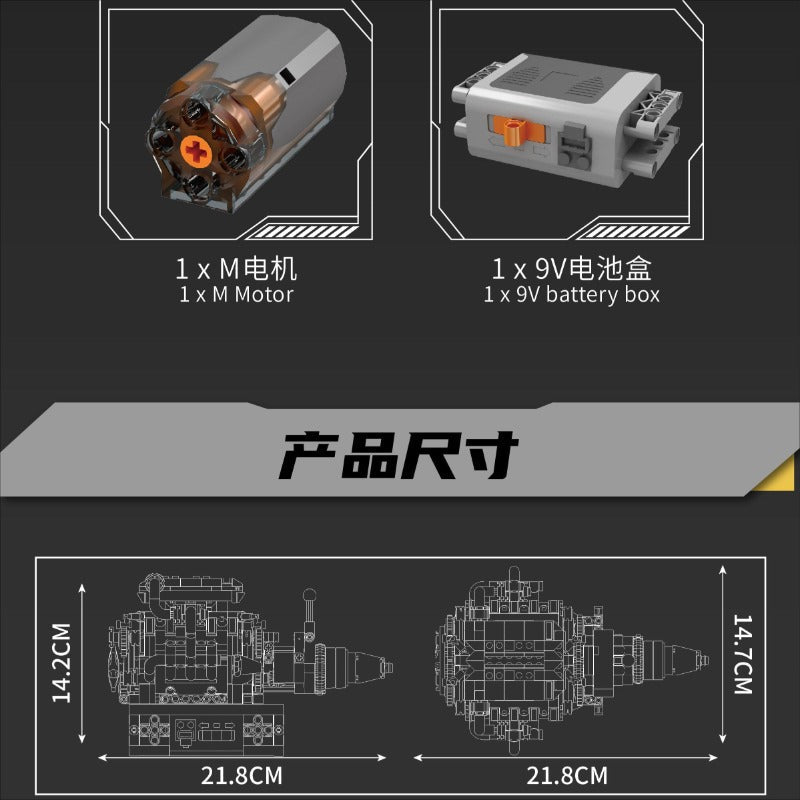 1 x M电机
1 x M Motor

1 x 9V电池盒
1 x 9V battery box

产品尺寸

14.2CM

21.8CM

14.7CM

21.8CM