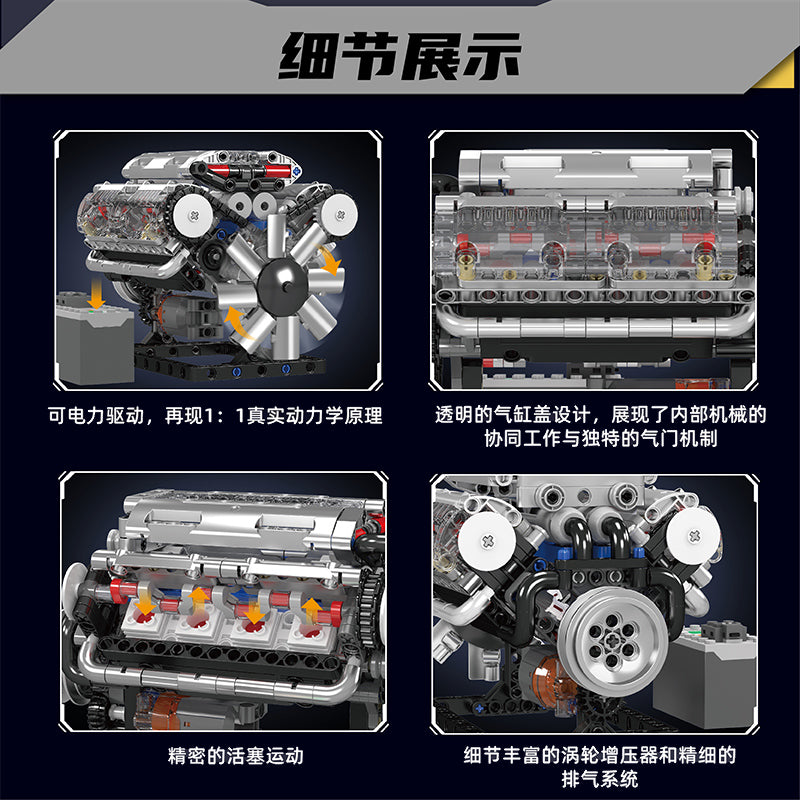 细节展示

可电力驱动，再现1：1真实动力学原理

透明的气缸盖设计，展现了内部机械的协同工作与独特的气门机制

精密的活塞运动

细节丰富的涡轮增压器和精细的排气系统