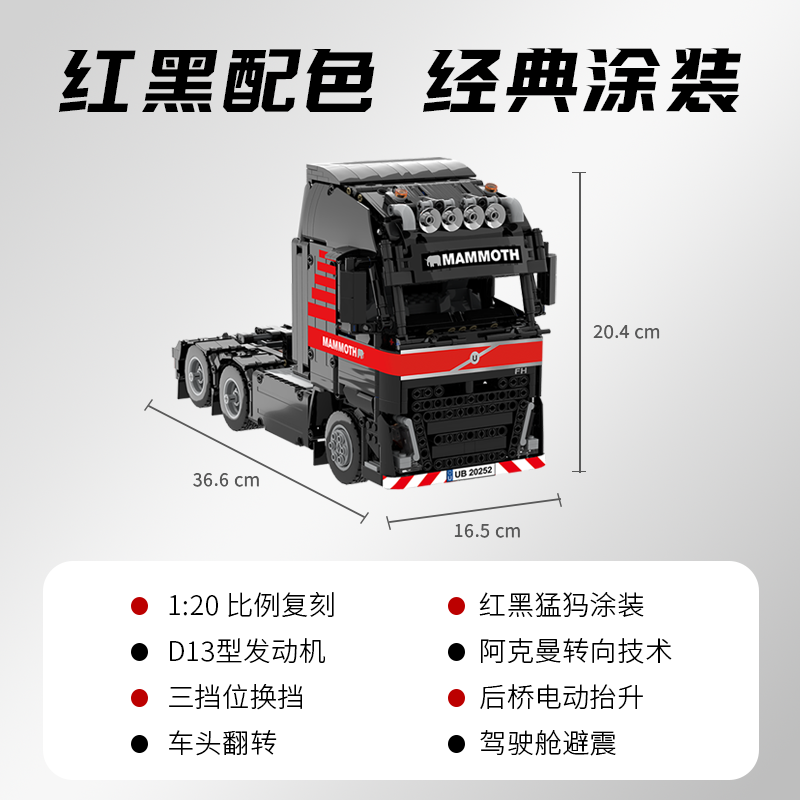 红黑配色 经典涂装

MAMMOTH

MAMMOTH

FH

UB 20252

20.4 cm

36.6 cm

16.5 cm

1:20 比例复刻

D13型发动机

三挡位换挡

车头翻转

红黑猛犸涂装

阿克曼转向技术

后桥电动抬升

驾驶舱避震