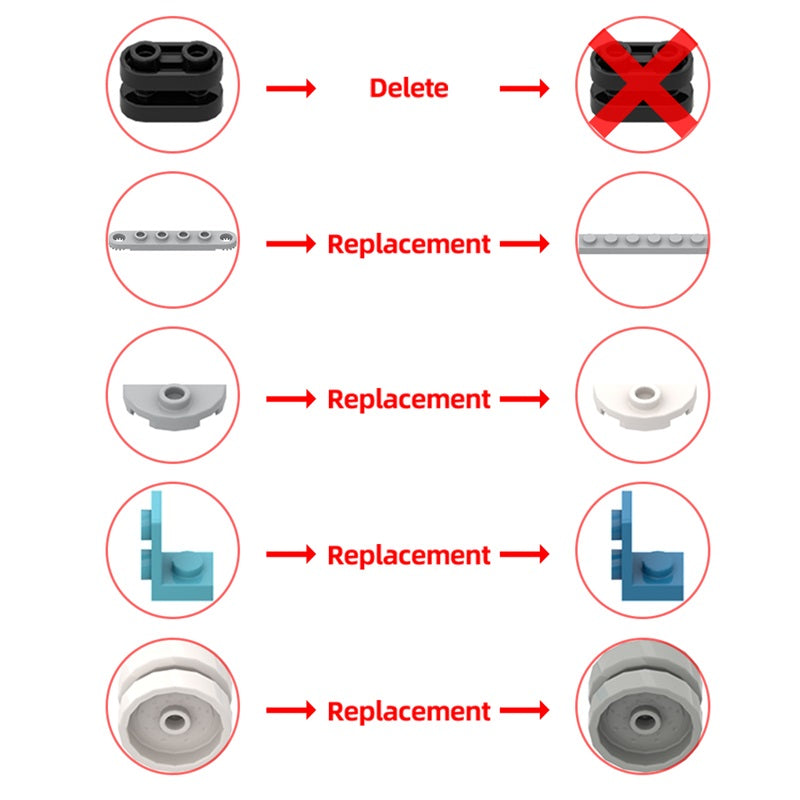 Delete

Replacement

Replacement

Replacement

Replacement