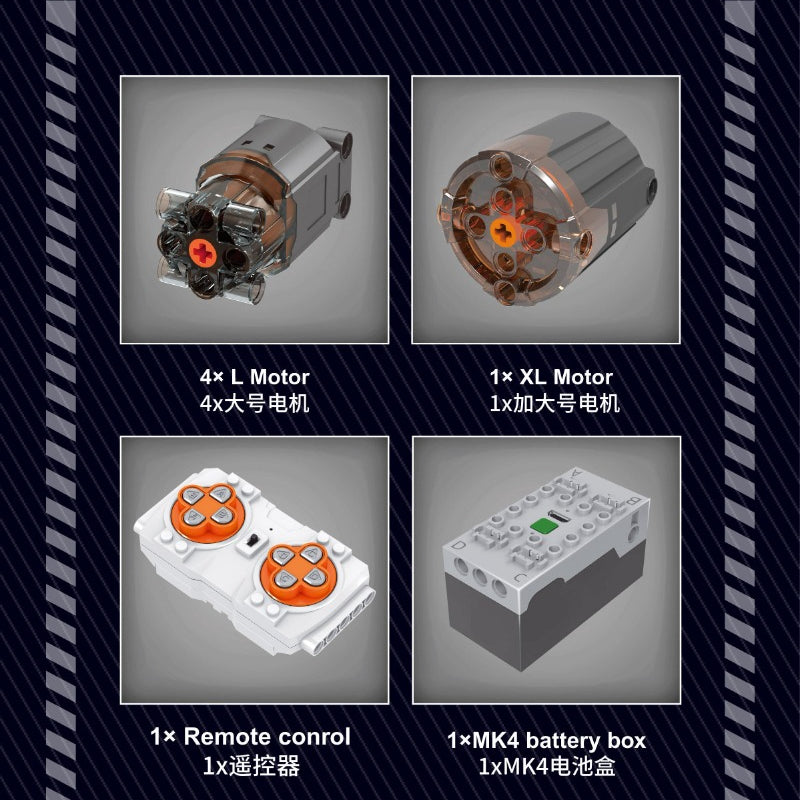 4× L Motor
4x大号电机

1× XL Motor
1x加大号电机

1× Remote conrol
1x遥控器

1×MK4 battery box
1xMK4电池盒