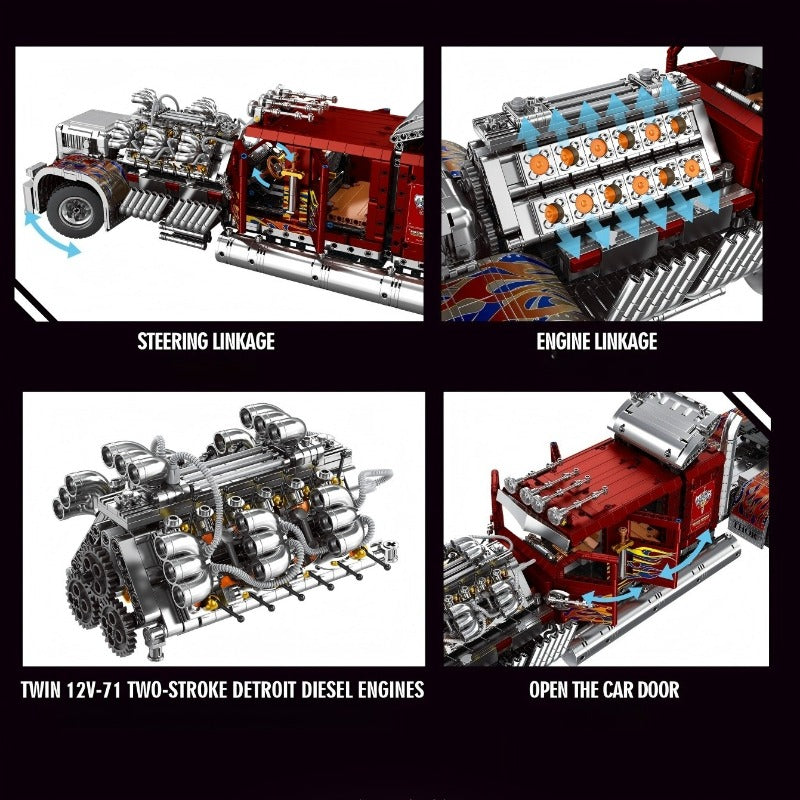 STEERING LINKAGE

ENGINE LINKAGE

TWIN 12V-71 TWO-STROKE DETROIT DIESEL ENGINES

OPEN THE CAR DOOR