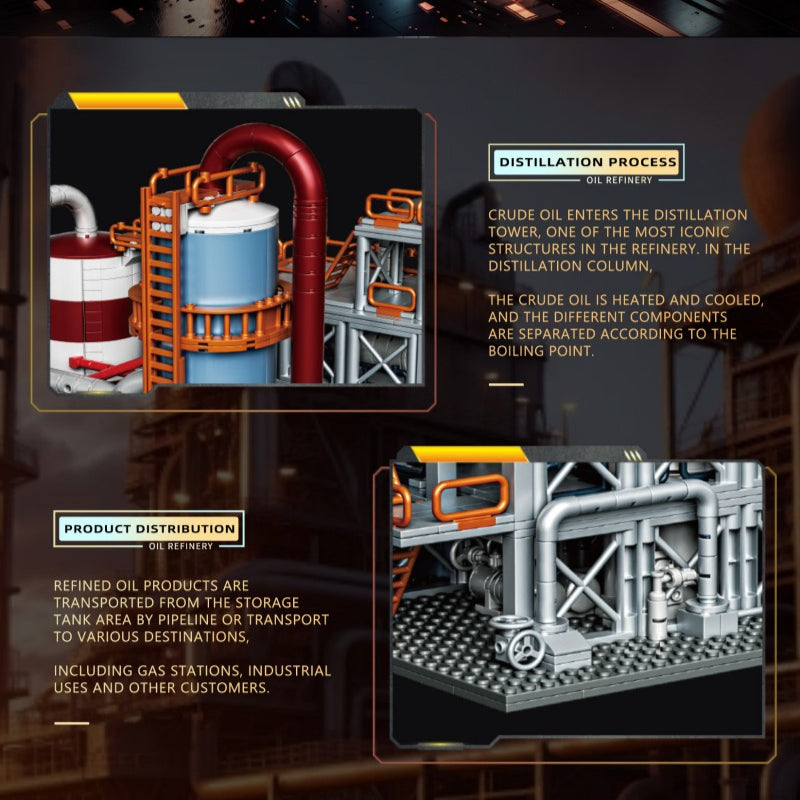 DISTILLATION PROCESS
OIL REFINERY

CRUDE OIL ENTERS THE DISTILLATION TOWER, ONE OF THE MOST ICONIC STRUCTURES IN THE REFINERY. IN THE DISTILLATION COLUMN,

THE CRUDE OIL IS HEATED AND COOLED, AND THE DIFFERENT COMPONENTS ARE SEPARATED ACCORDING TO THE BOILING POINT.

PRODUCT DISTRIBUTION
OIL REFINERY

REFINED OIL PRODUCTS ARE TRANSPORTED FROM THE STORAGE TANK AREA BY PIPELINE OR TRANSPORT TO VARIOUS DESTINATIONS,

INCLUDING GAS STATIONS, INDUSTRIAL USES AND OTHER CUSTOMERS.