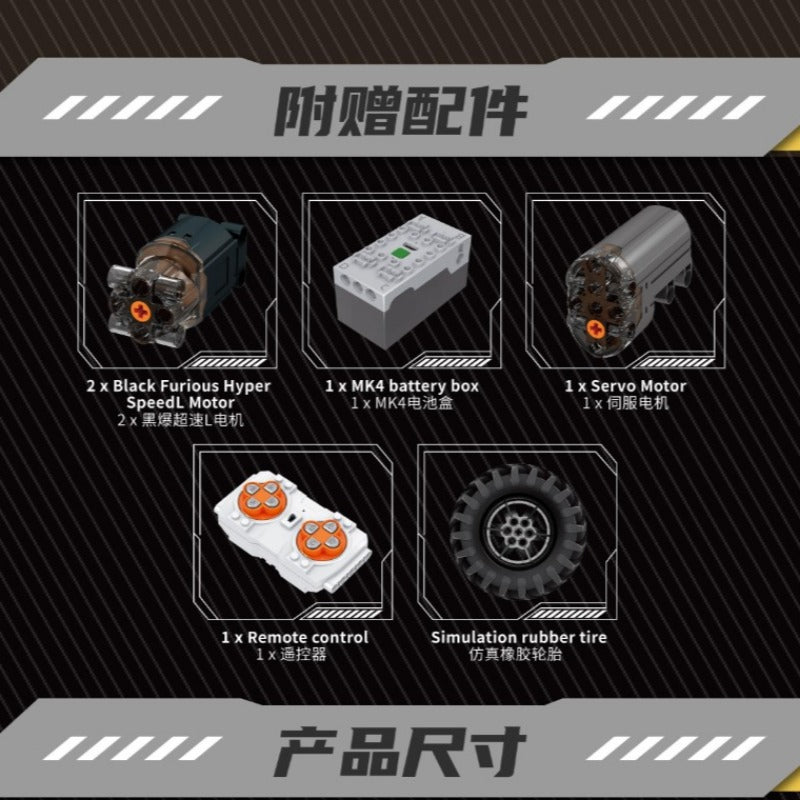 附赠配件

2 x Black Furious Hyper SpeedL Motor
2 x 黑爆超速L电机

1 x MK4 battery box
1 x MK4电池盒

1 x Servo Motor
1 x 伺服电机

1 x Remote control
1 x 遥控器

Simulation rubber tire
仿真橡胶轮胎

产品尺寸