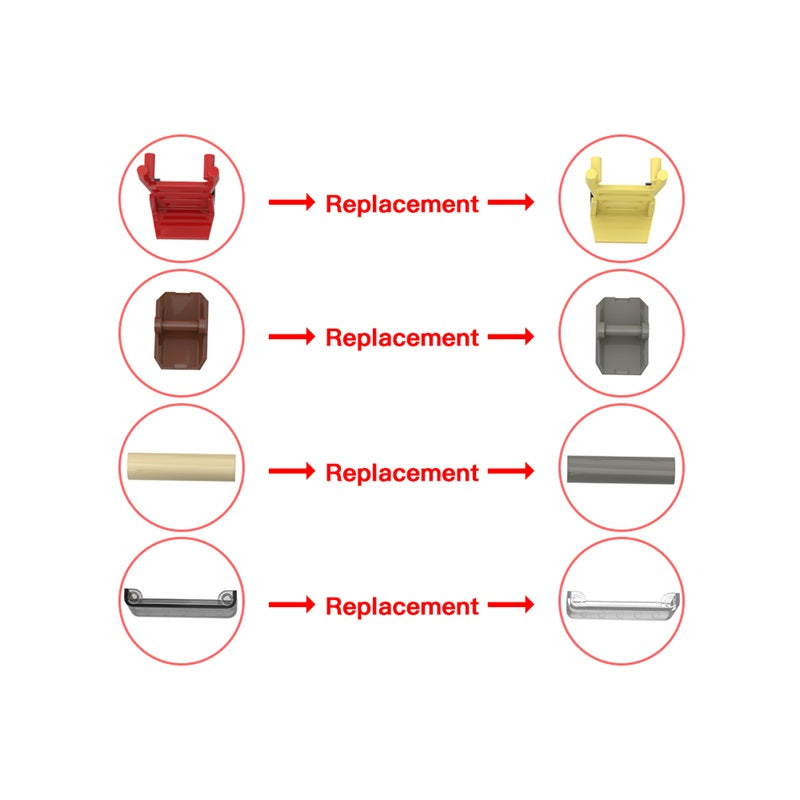 Replacement

Replacement

Replacement

Replacement