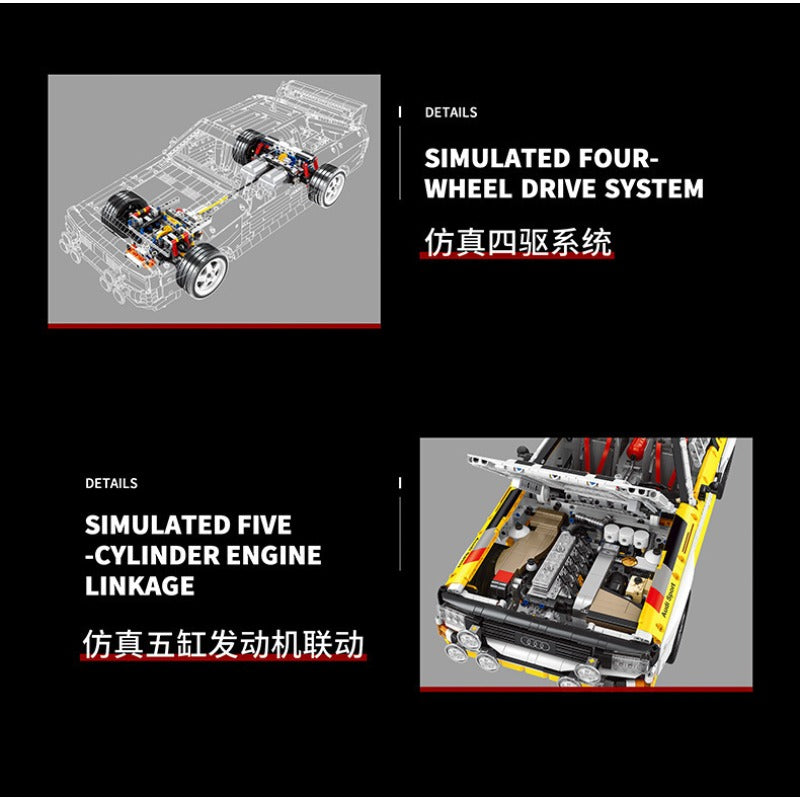 DETAILS

SIMULATED FOUR-WHEEL DRIVE SYSTEM

仿真四驱系统

DETAILS

SIMULATED FIVE -CYLINDER ENGINE LINKAGE

仿真五缸发动机联动

Audi Sport