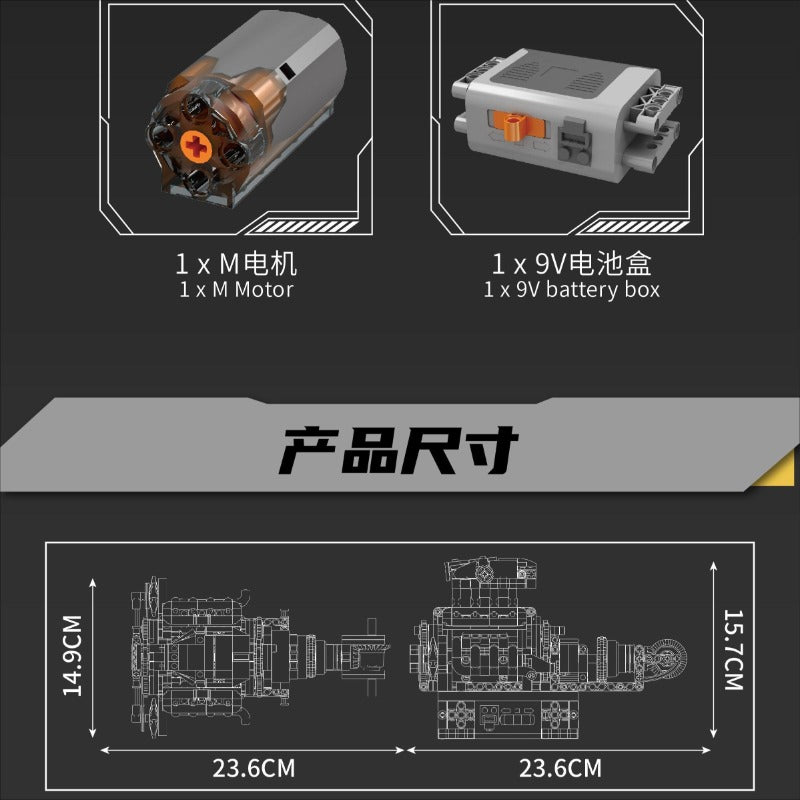 1 x M电机
1 x M Motor

1 x 9V电池盒
1 x 9V battery box

产品尺寸

14.9CM

23.6CM

15.7CM

23.6CM